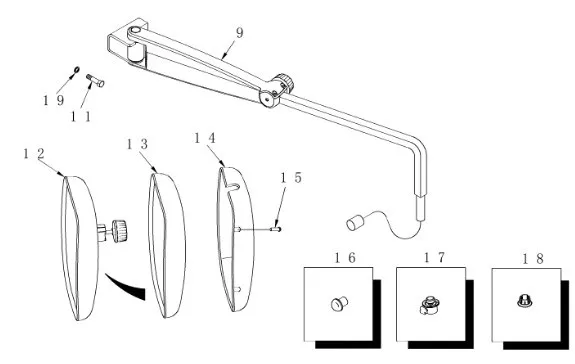 9
19
11
12
13
14
15
16
17
18