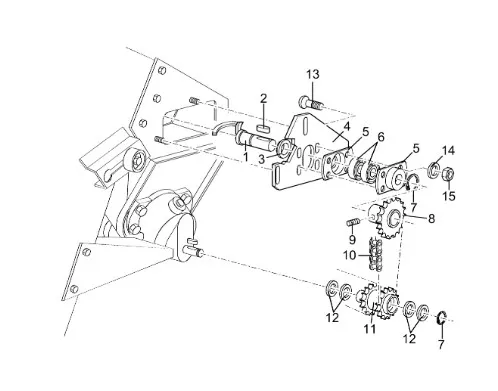 13
2
4
5
6
5
14
1
3
7
15
8
9
10
12
11
12
7