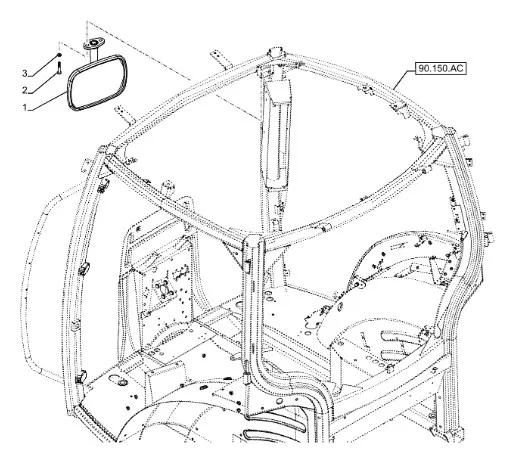 3
2
1
90.150.AC